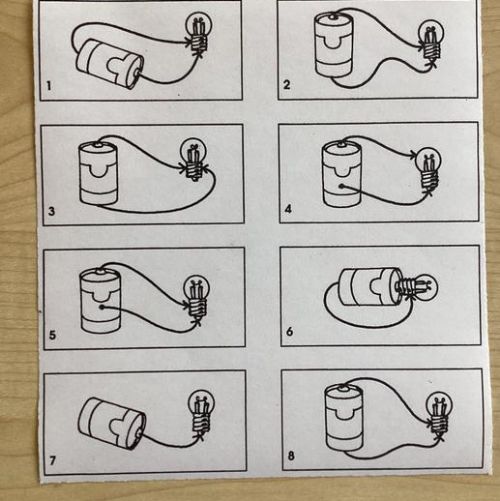 1

2

3

4

5

6

7

8