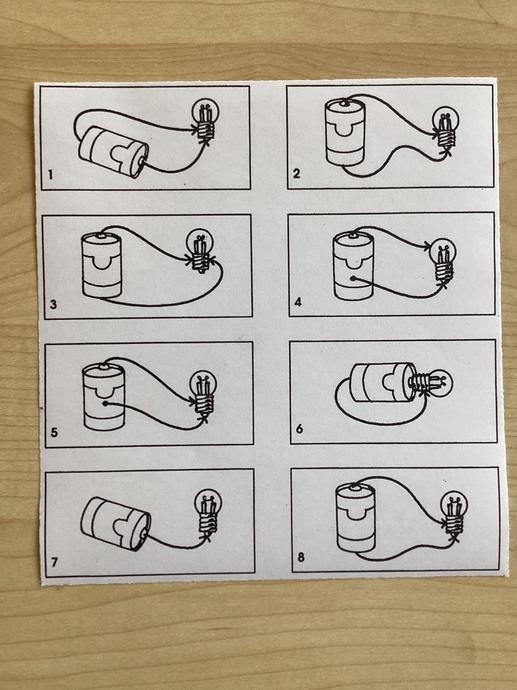 1

2

3

4

5

6

7

8